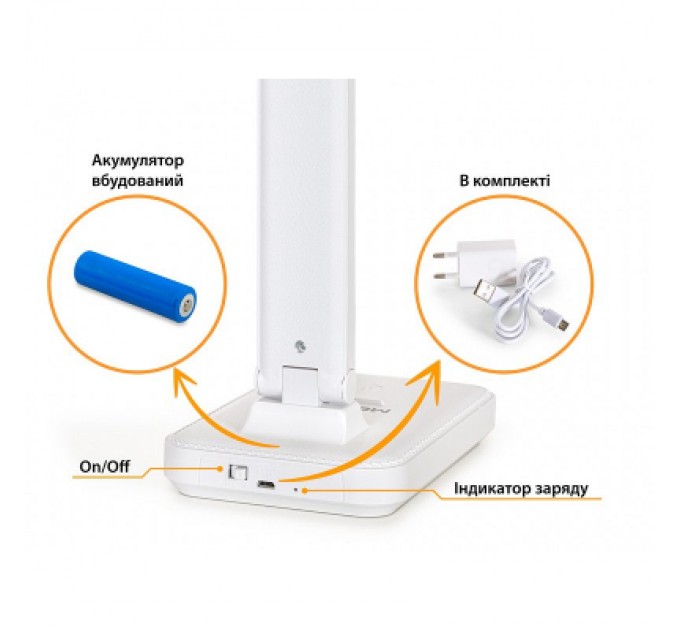 Акумулятор вбудований

В комплекті

On/Off

Індикатор заряду