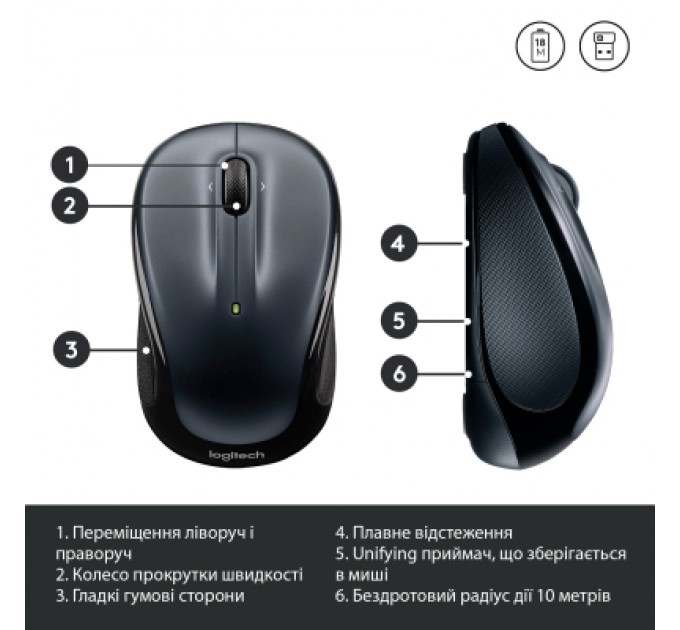 18 M

1

2

3

4

5

6

logitech

1. Переміщення ліворуч і праворуч
2. Колесо прокрутки швидкості
3. Гладкі гумові сторони

4. Плавне відстеження
5. Unifying приймач, що зберігається в миші
6. Бездротовий радіус дії 10 метрів