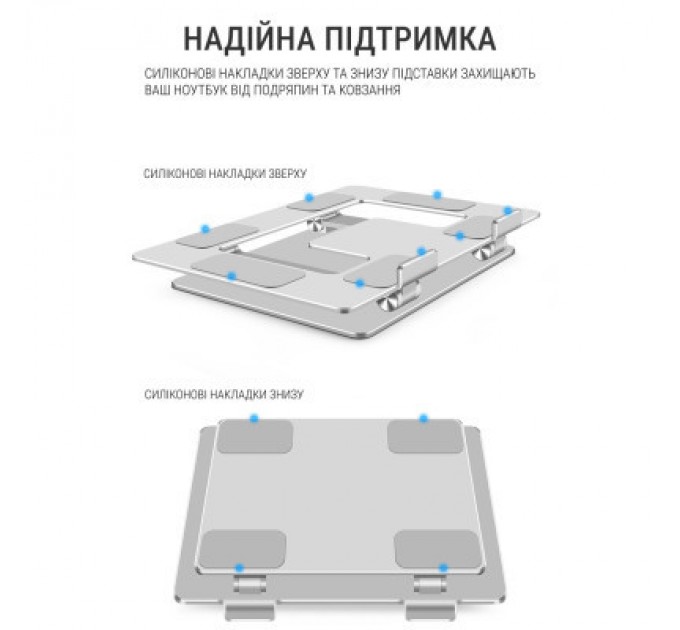 НАДІЙНА ПІДТРИМКА

СИЛІКОНОВІ НАКЛАДКИ ЗВЕРХУ ТА ЗНИЗУ ПІДСТАВКИ ЗАХИЩАЮТЬ ВАШ НОУТБУК ВІД ПОДРЯПИН ТА КОВЗАННЯ

СИЛІКОНОВІ НАКЛАДКИ ЗВЕРХУ

СИЛІКОНОВІ НАКЛАДКИ ЗНИЗУ