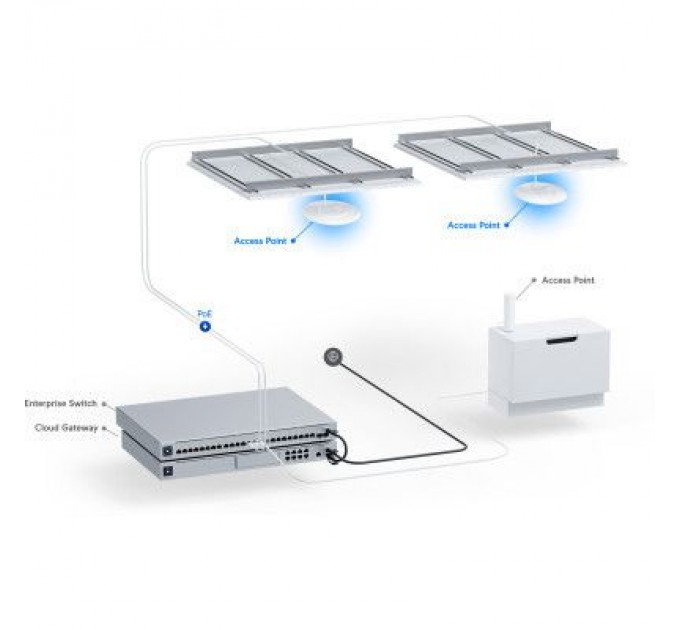 Access Point

Access Point

Access Point

PoE

Enterprise Switch

Cloud Gateway