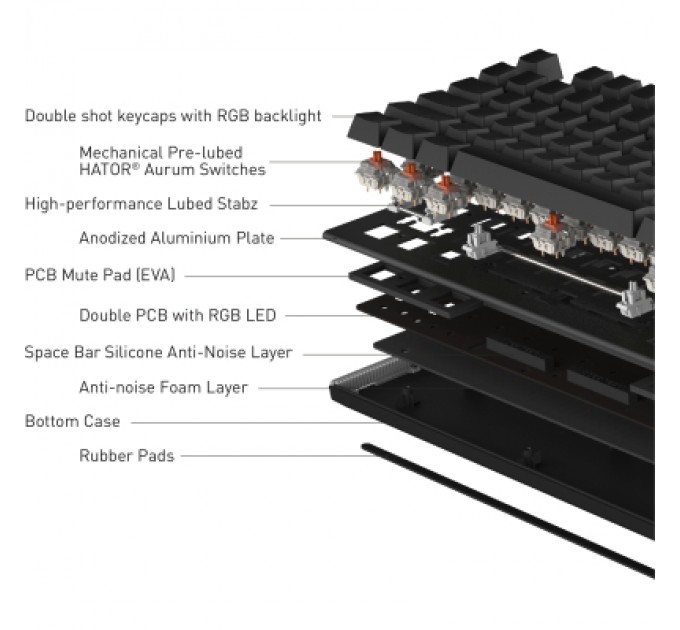 Double shot keycaps with RGB backlight

Mechanical Pre-lubed
HATOR® Aurum Switches

High-performance Lubed Stabz

Anodized Aluminium Plate

PCB Mute Pad (EVA)

Double PCB with RGB LED

Space Bar Silicone Anti-Noise Layer

Anti-noise Foam Layer

Bottom Case

Rubber Pads