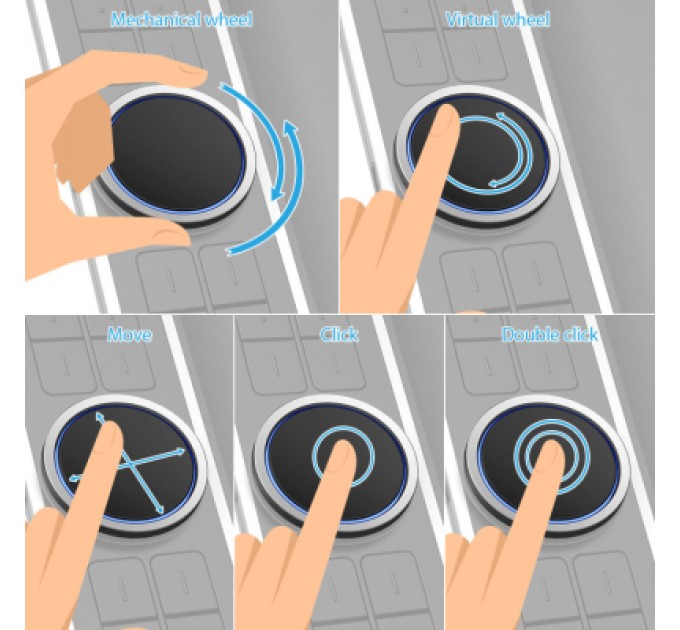 Mechanical wheel

Virtual wheel

Move

Click

Double click