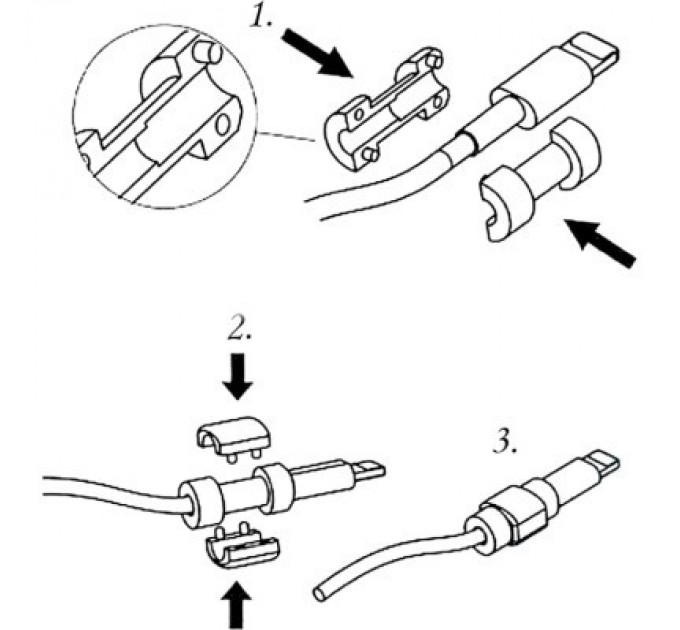 1.

2.

3.