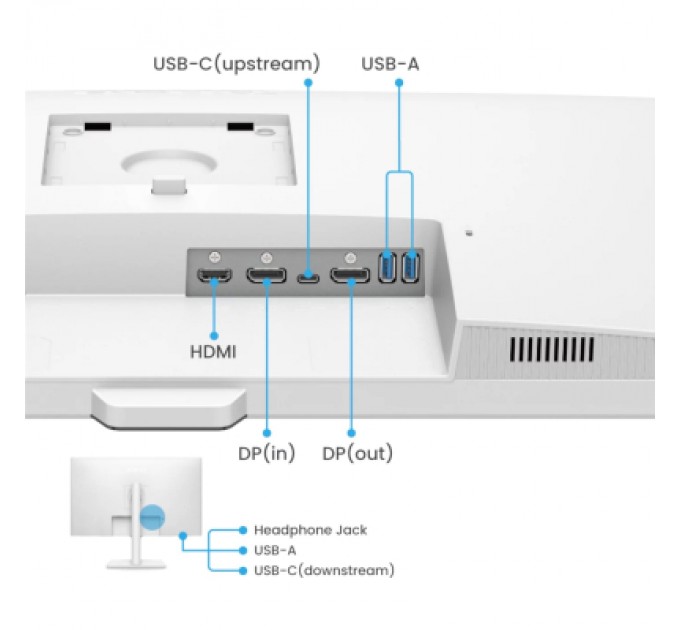 USB-C(upstream)
USB-A
HDMI
DP(in)
DP(out)
Headphone Jack
USB-A
USB-C(downstream)