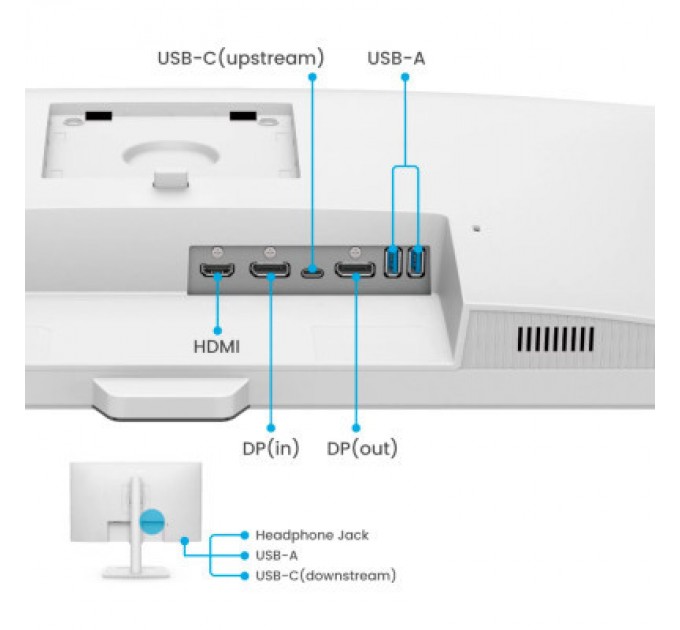 USB-C(upstream)
USB-A
HDMI
DP(in)
DP(out)
Headphone Jack
USB-A
USB-C(downstream)