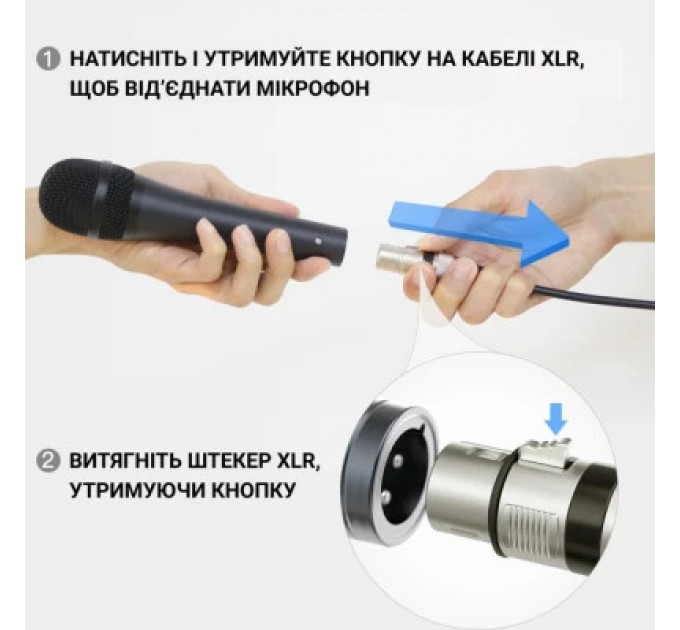 1 НАТИСНІТЬ І УТРИМУЙТЕ КНОПКУ НА КАБЕЛІ XLR, ЩОБ ВІД'ЄДНАТИ МІКРОФОН

2 ВИТЯГНІТЬ ШТЕКЕР XLR, УТРИМУЮЧИ КНОПКУ