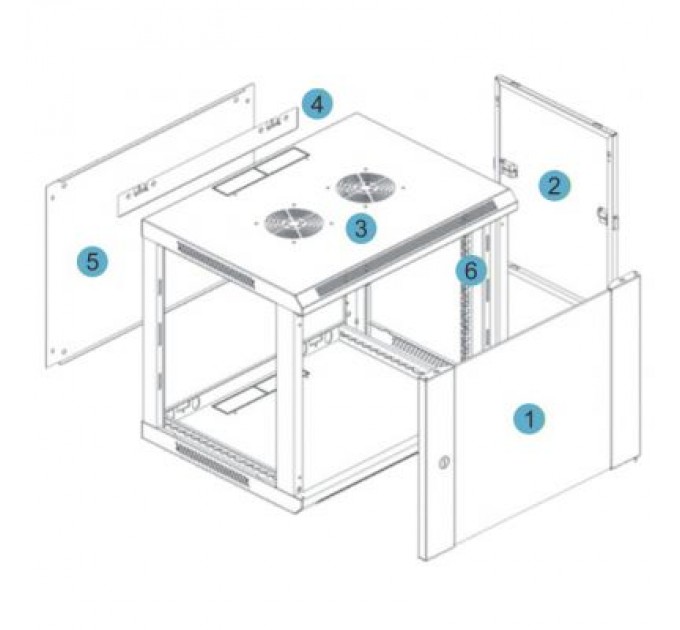 4
2
3
5
6
1