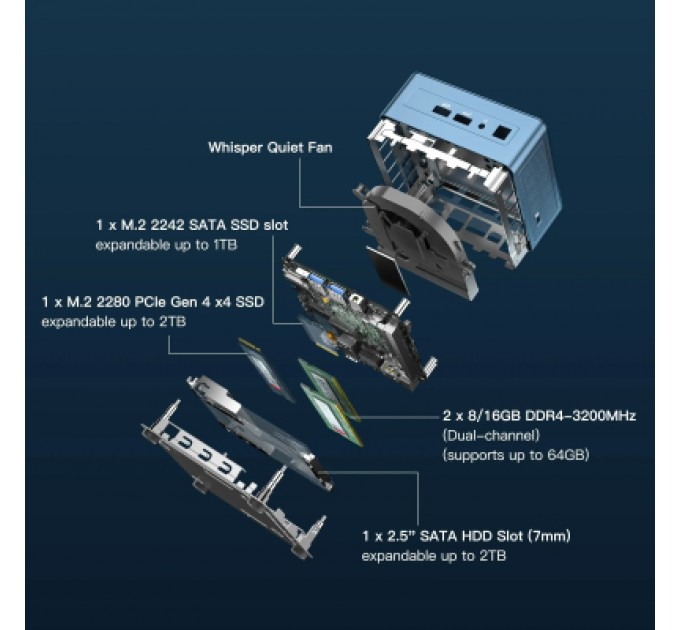 Whisper Quiet Fan

1 x M.2 2242 SATA SSD slot
expandable up to 1TB

1 x M.2 2280 PCIe Gen 4 x4 SSD
expandable up to 2TB

2 x 8/16GB DDR4-3200MHz
(Dual-channel)
(supports up to 64GB)

1 x 2.5" SATA HDD Slot (7mm)
expandable up to 2TB