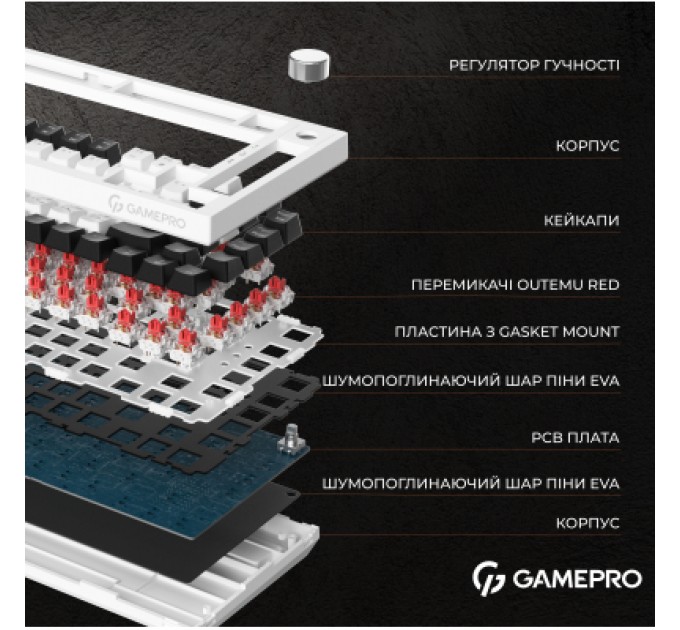 РЕГУЛЯТОР ГУЧНОСТІ

КОРПУС

GAMEPRO

КЕЙКАПИ

ПЕРЕМИКАЧІ OUTEMU RED

ПЛАСТИНА З GASKET MOUNT

ШУМОПОГЛИНАЮЧИЙ ШАР ПІНИ EVA

PCB ПЛАТА

ШУМОПОГЛИНАЮЧИЙ ШАР ПІНИ EVA

КОРПУС

GAMEPRO