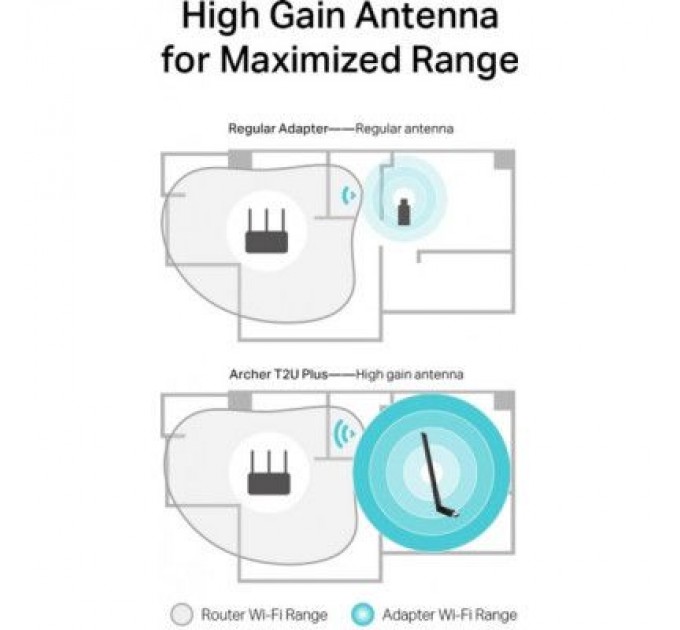 High Gain Antenna for Maximized Range

Regular Adapter——Regular antenna

Archer T2U Plus——High gain antenna

Router Wi-Fi Range Adapter Wi-Fi Range