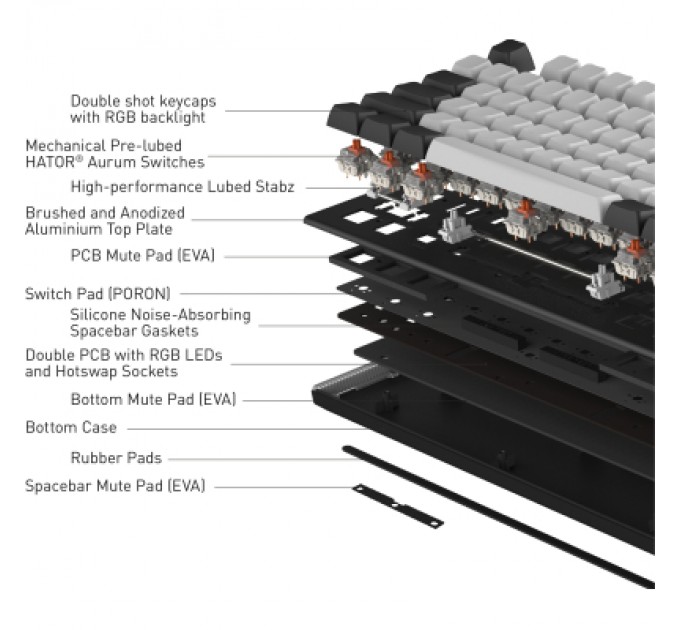 Double shot keycaps with RGB backlight

Mechanical Pre-lubed HATOR® Aurum Switches

High-performance Lubed Stabz

Brushed and Anodized Aluminium Top Plate

PCB Mute Pad (EVA)

Switch Pad (PORON)

Silicone Noise-Absorbing Spacebar Gaskets

Double PCB with RGB LEDs and Hotswap Sockets

Bottom Mute Pad (EVA)

Bottom Case

Rubber Pads

Spacebar Mute Pad (EVA)