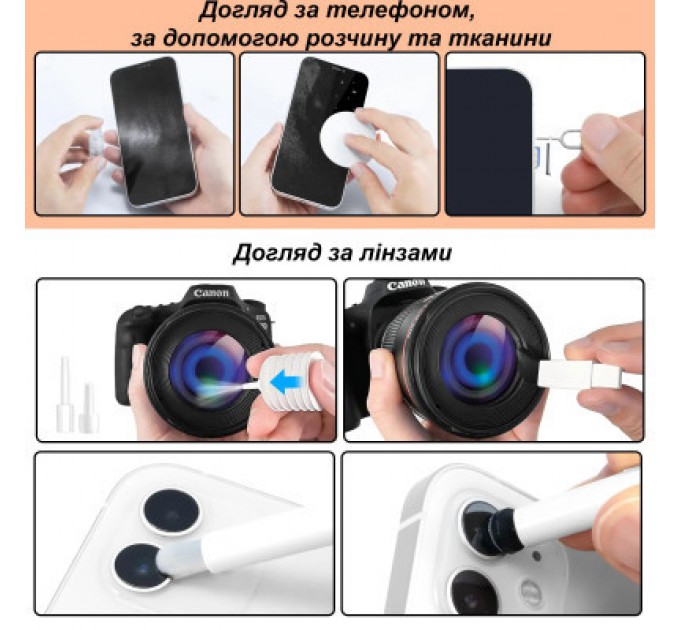 Догляд за телефоном,
за допомогою розчину та тканини

Догляд за лінзами

Canon

Canon