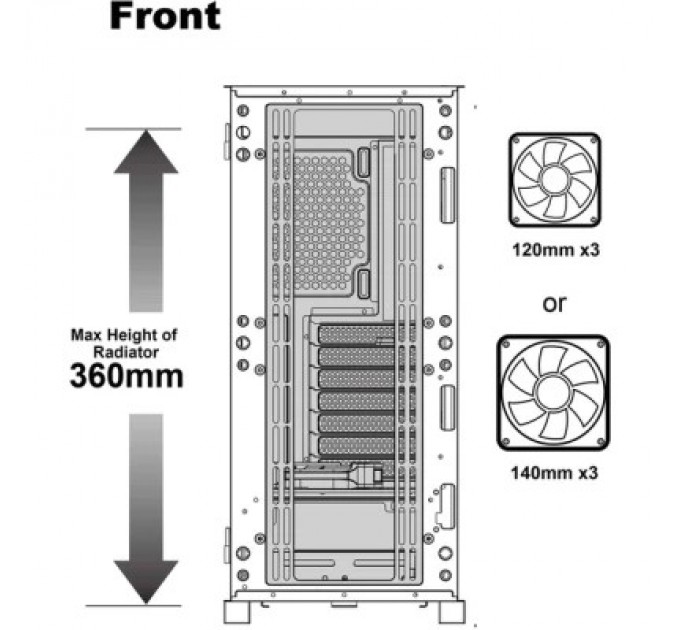 Front

Max Height of Radiator
360mm

120mm x3

or

140mm x3