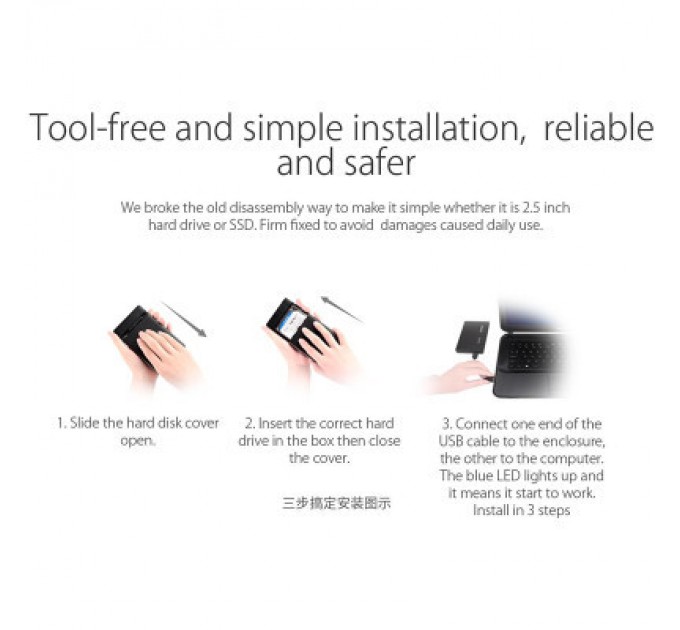 Tool-free and simple installation, reliable and safer

We broke the old disassembly way to make it simple whether it is 2.5 inch hard drive or SSD. Firm fixed to avoid damages caused daily use.

1. Slide the hard disk cover open.

2. Insert the correct hard drive in the box then close the cover.

三步搞定安装图示

3. Connect one end of the USB cable to the enclosure, the other to the computer. The blue LED lights up and it means it start to work. Install in 3 steps