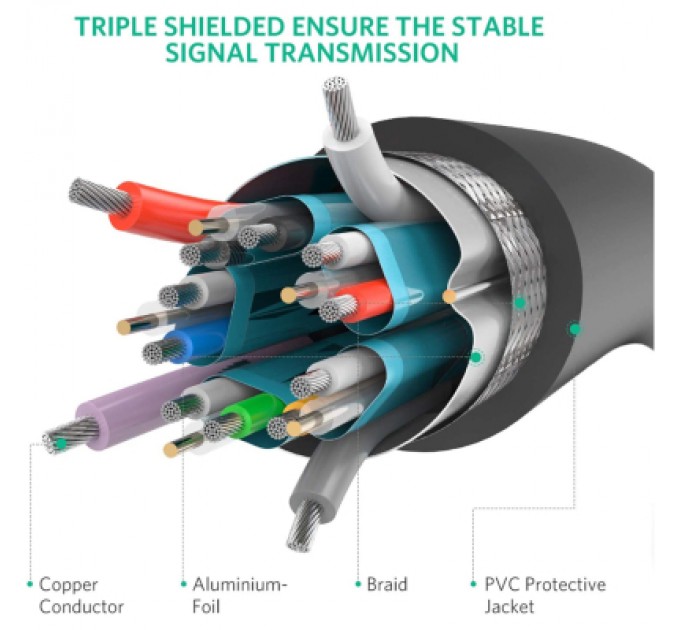 TRIPLE SHIELDED ENSURE THE STABLE SIGNAL TRANSMISSION

Copper Conductor

Aluminium-Foil

Braid

PVC Protective Jacket