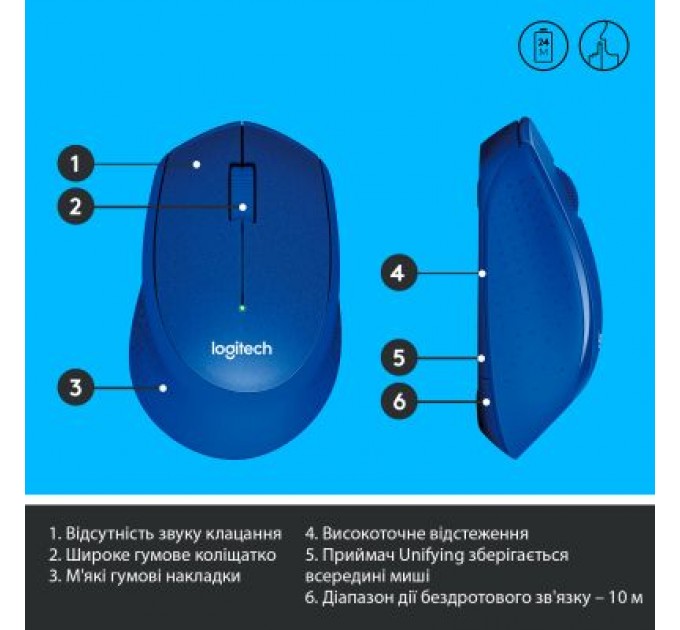 24 M

1

2

3

logitech

4

5

6

1. Відсутність звуку клацання
2. Широке гумове коліщатко
3. М'які гумові накладки

4. Високоточне відстеження
5. Приймач Unifying зберігається всередині миші
6. Діапазон дії бездротового зв'язку – 10 м